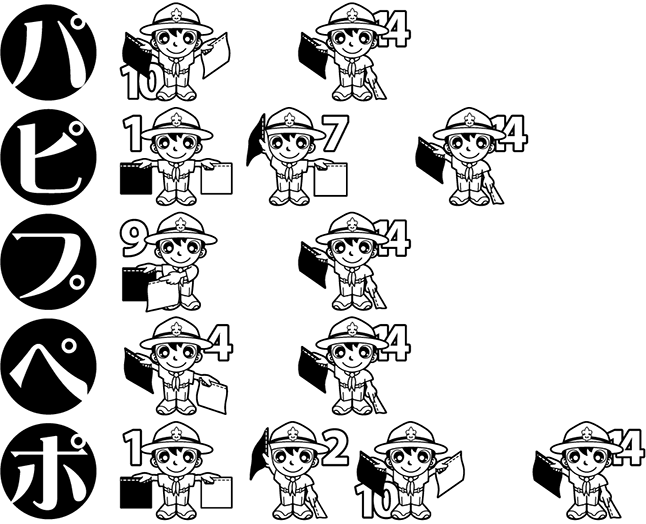 パ 10 14

ピ 1 7 14

プ 9 14

ペ 4 14

ポ 1 2 10 14