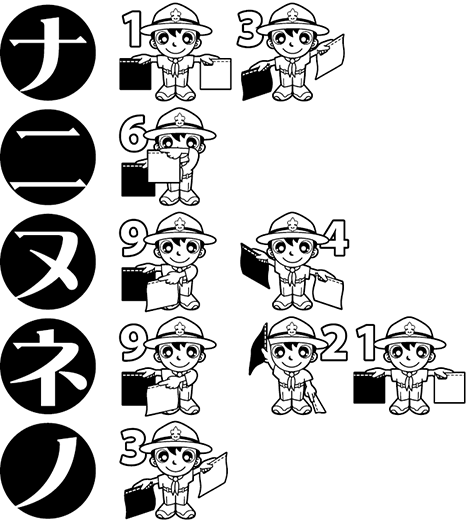 ナ 1 3

ニ 6

ヌ 9 4

ネ 9 2 1

ノ 3