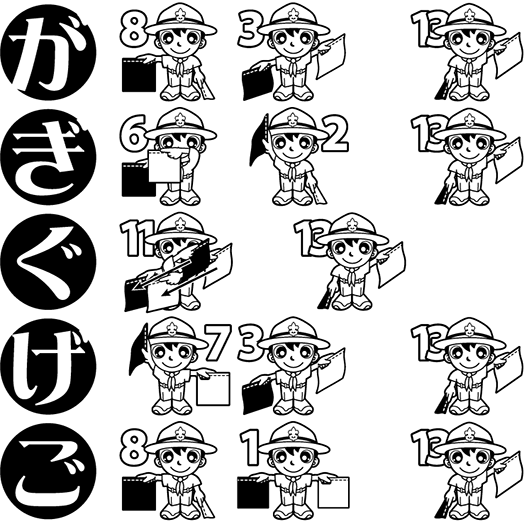 が
8 3 13

ぎ
6 2 13

ぐ
11 13

げ
7 3 13

ご
8 1 13