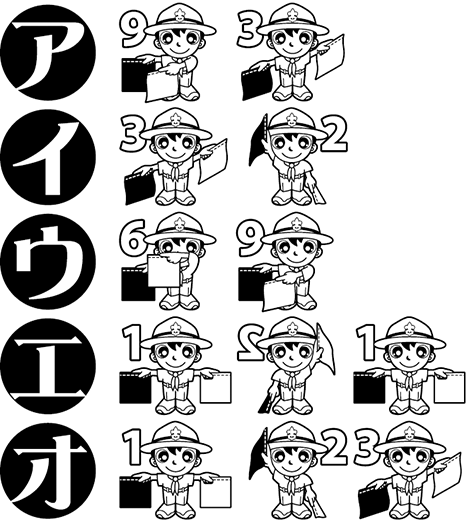 ア 9 3
イ 3 2
ウ 6 9
エ 1 2 1
オ 1 2 3